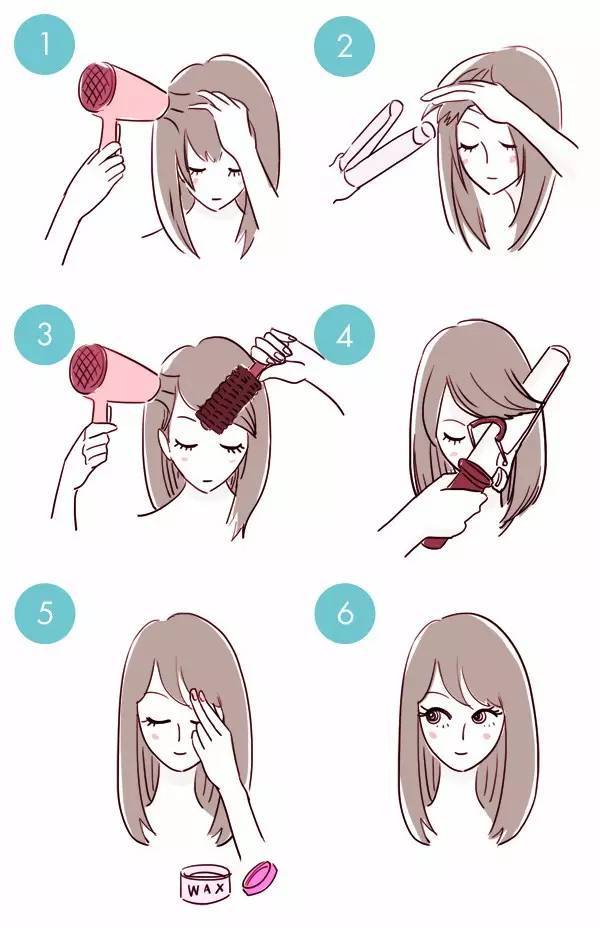 1

2

3

4

5

6

WAX