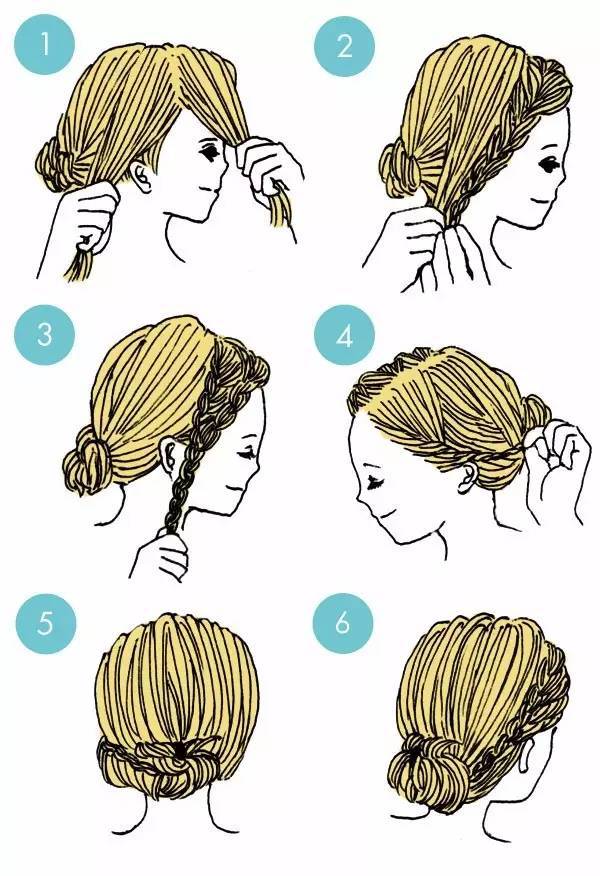 1
2
3
4
5
6