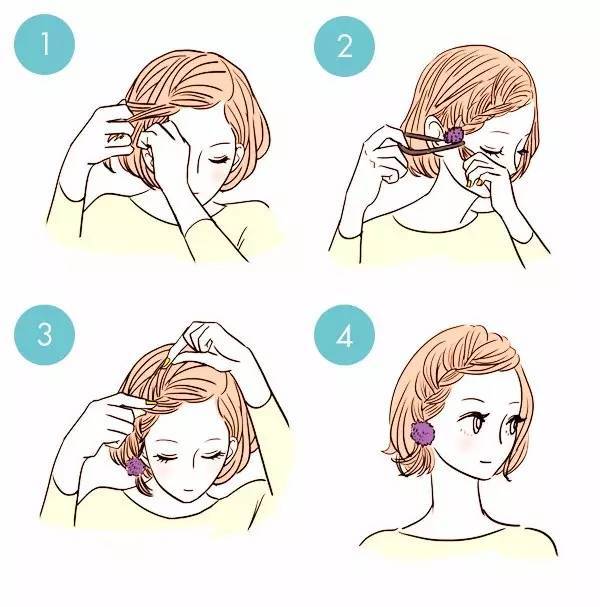 1
2
3
4