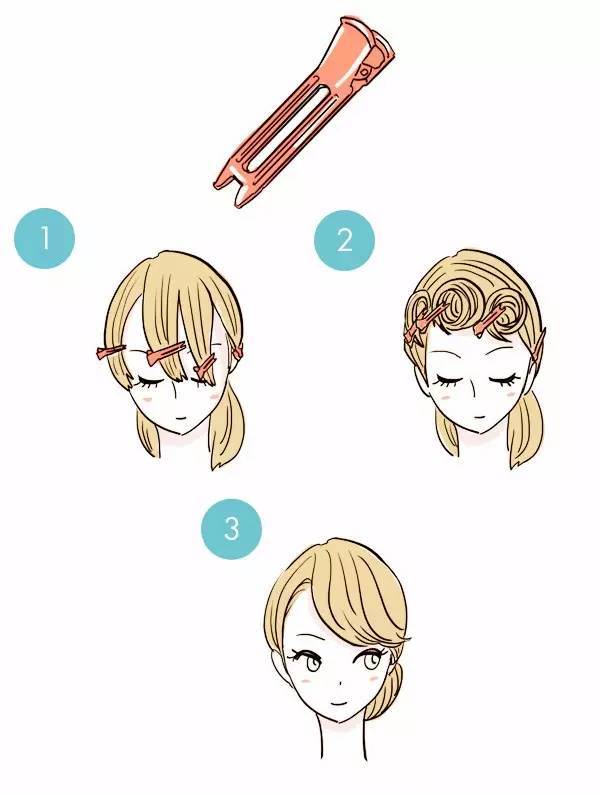 1

2

3