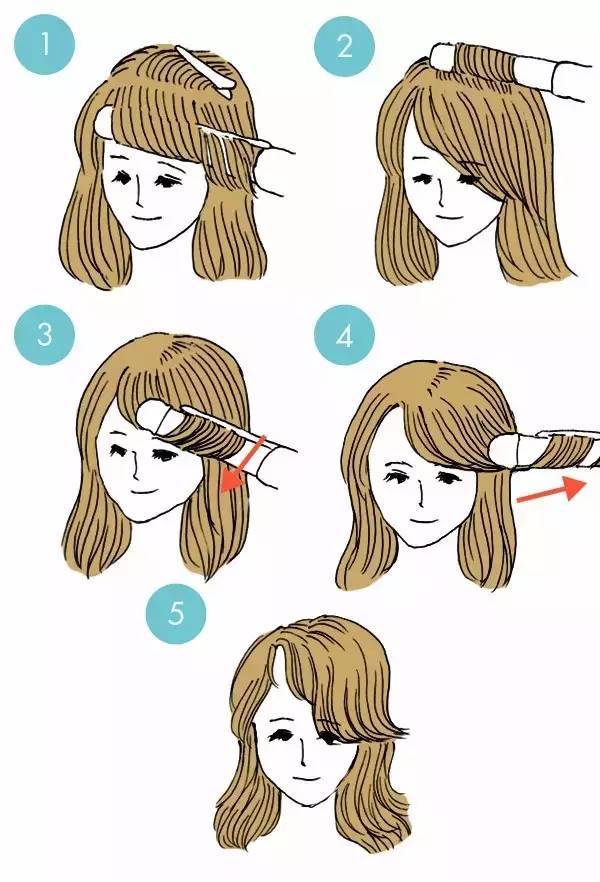 1

2

3

4

5