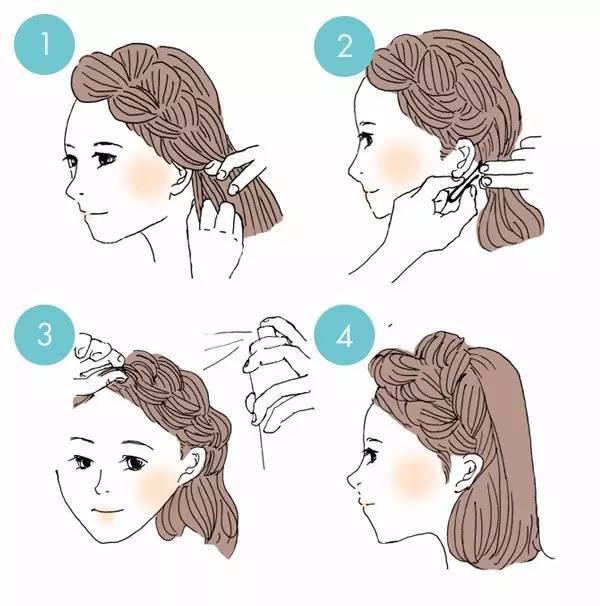 1

2

3

4