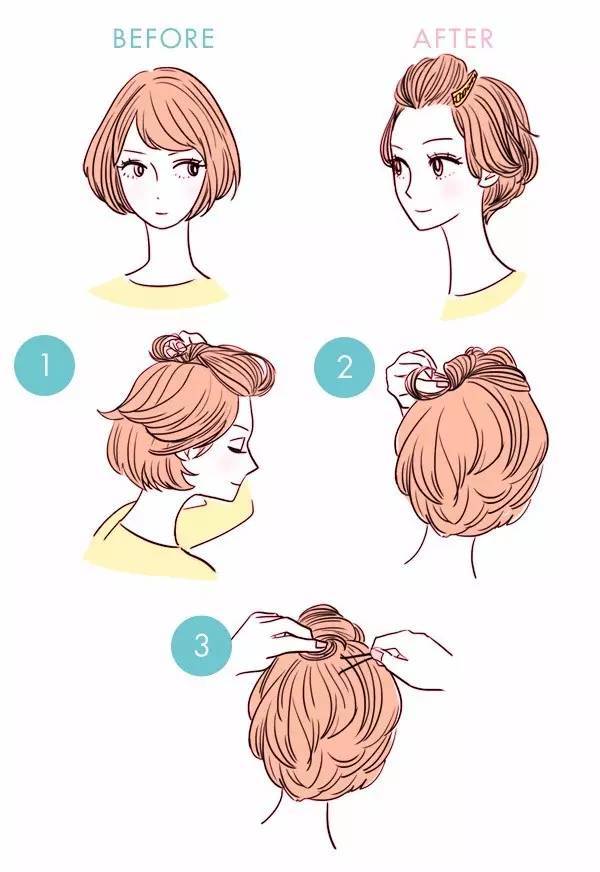 BEFORE

AFTER

1

2

3