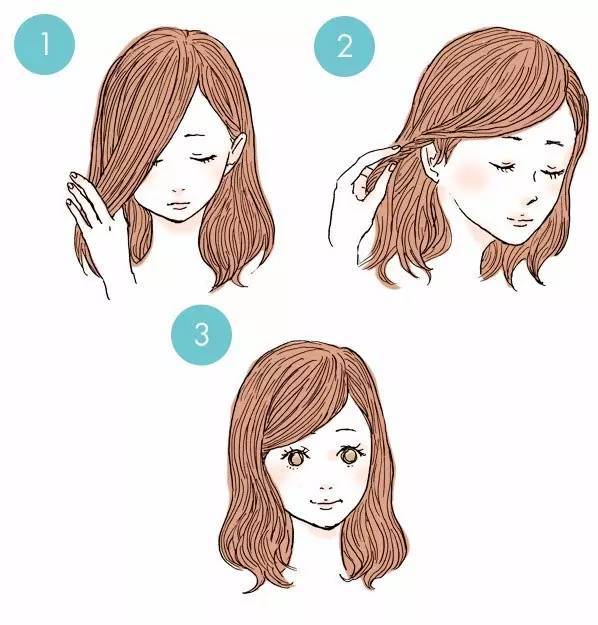 1

2

3