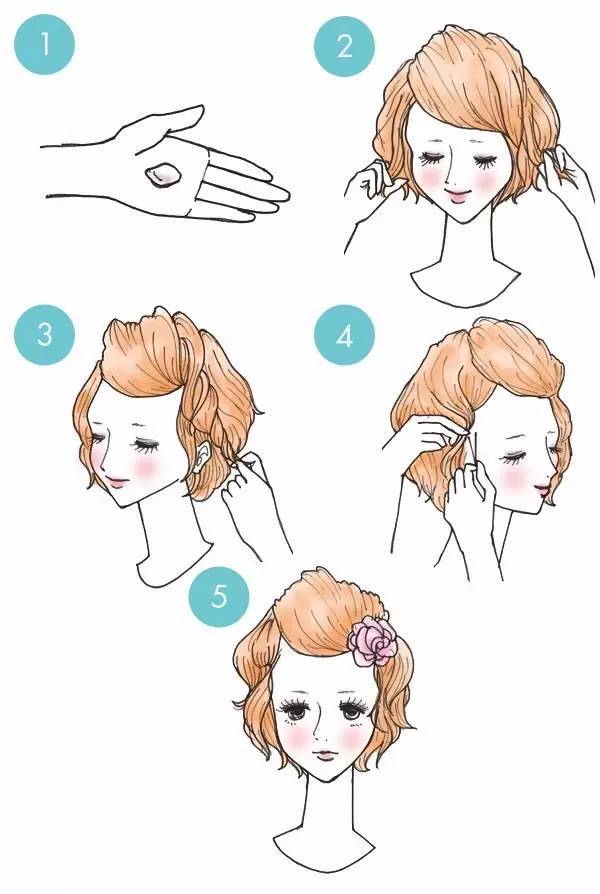 1

2

3

4

5