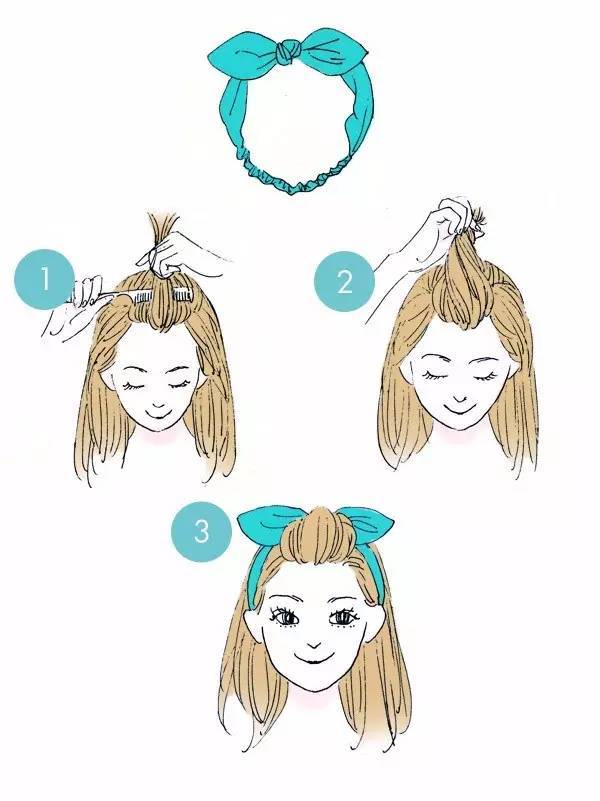 1

2

3