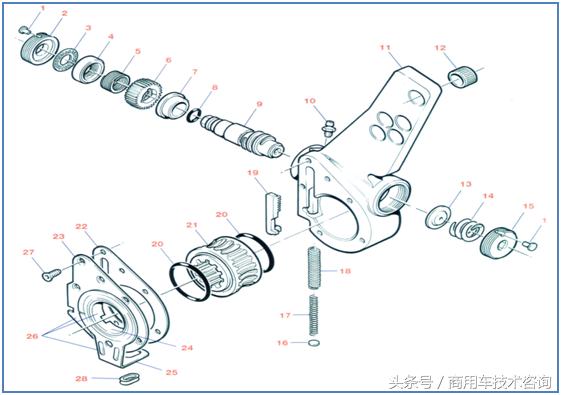 1
2
3
4
5
6
7
8
9
10
11
12
13
14
15
1
19
20
21
20
22
23
27
18
17
16
26
24
25
28

头条号 / 商用车技术咨询