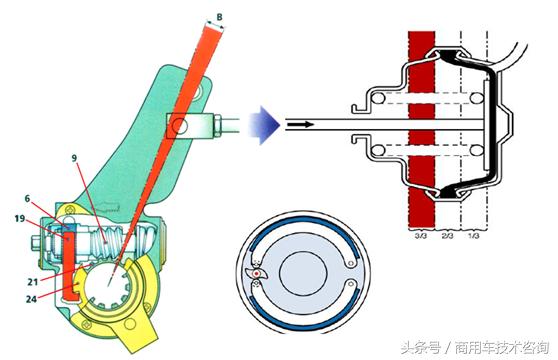 B

9

6

19

21

24

3/3 2/3 1/3

头条号 / 商用车技术咨询