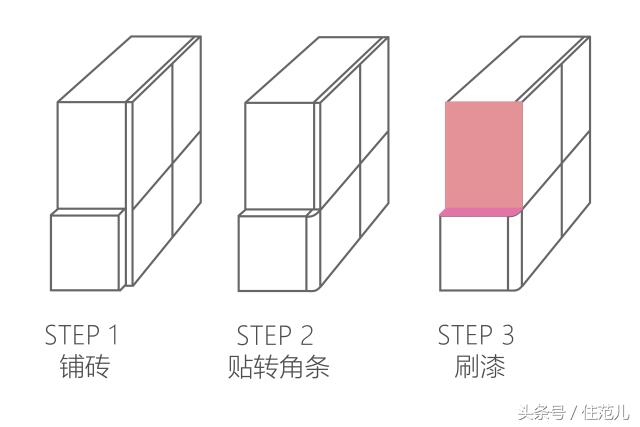 STEP 1
铺砖

STEP 2
贴转角条

STEP 3
刷漆

头条号 / 住范儿