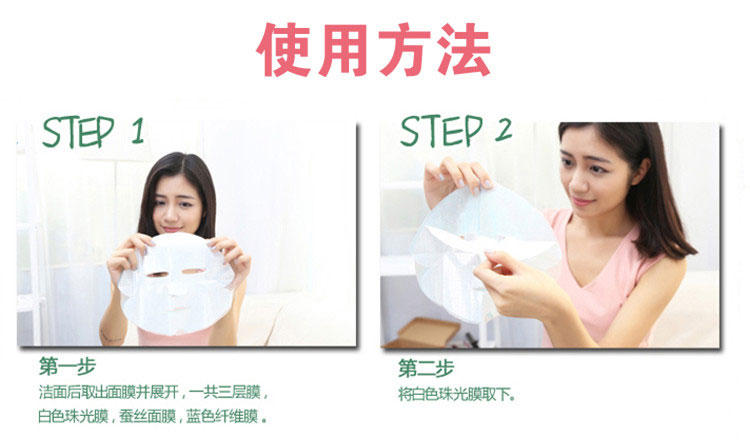 使用方法

STEP 1

第一步
洁面后取出面膜并展开，一共三层膜，白色珠光膜，蚕丝面膜，蓝色纤维膜。

STEP 2

第二步
将白色珠光膜取下。