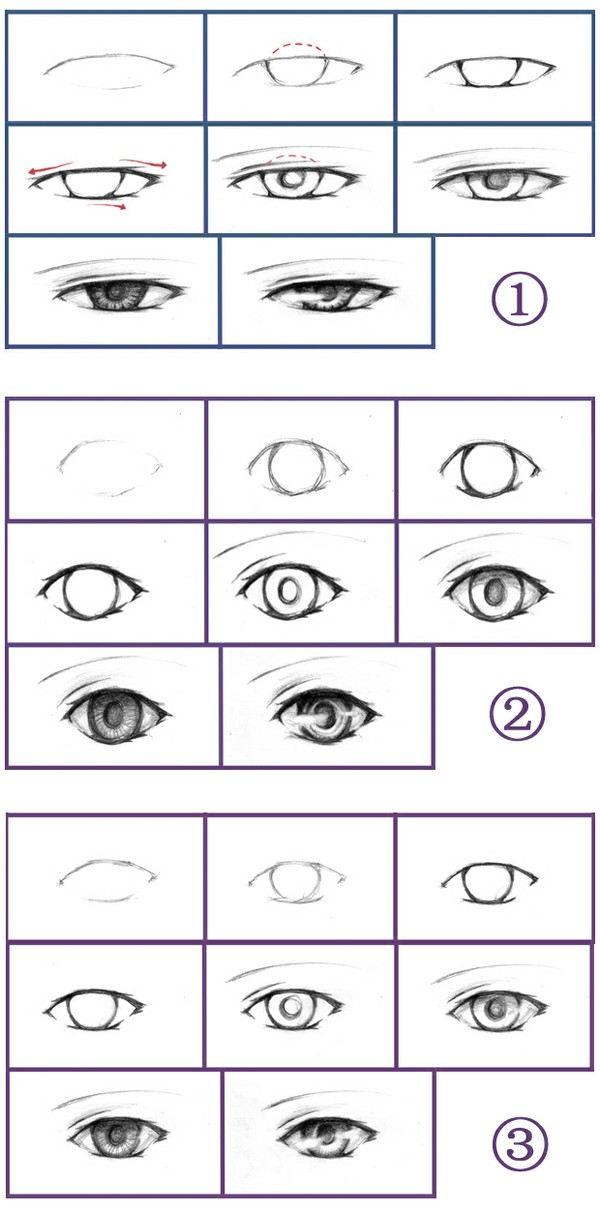 ①

②

③