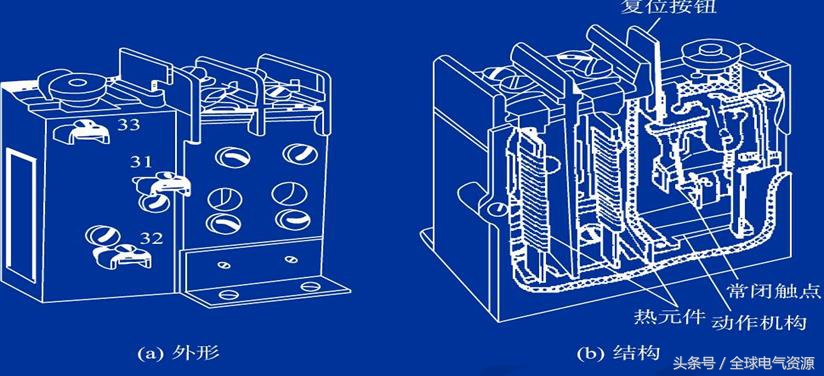 33

31

32

(a) 外形

复位按钮

常闭触点

热元件

动作机构

(b) 结构

头条号 / 全球电气资源