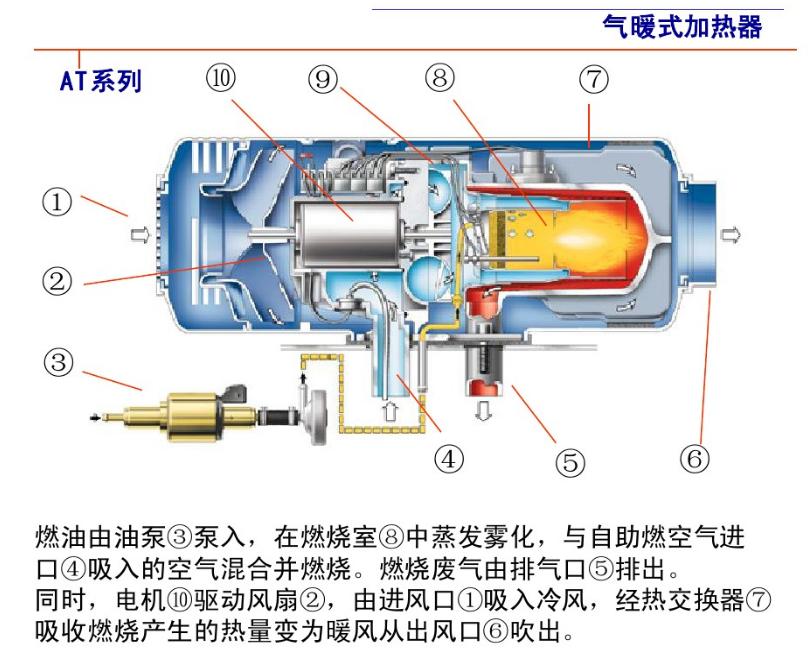 气暖式加热器

AT系列

⑩ ⑨ ⑧ ⑦

①

②

③

④ ⑤ ⑥

燃油由油泵③泵入，在燃烧室⑧中蒸发雾化，与自助燃空气进口④吸入的空气混合并燃烧。燃烧废气由排气口⑤排出。
同时，电机⑩驱动风扇②，由进风口①吸入冷风，经热交换器⑦吸收燃烧产生的热量变为暖风从出风口⑥吹出。