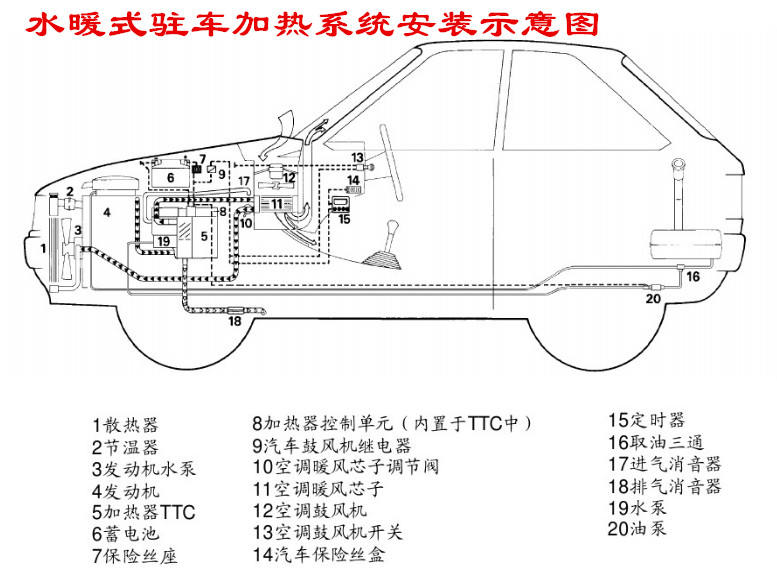 水暖式驻车加热系统安装示意图

1 2 3 4 5 6 7 8 9 10 11 12 13 14 15 16 17 18 19 20

1散热器
2节温器
3发动机水泵
4发动机
5加热器TTC
6蓄电池
7保险丝座

8加热器控制单元（内置于TTC中）
9汽车鼓风机继电器
10空调暖风芯子调节阀
11空调暖风芯子
12空调鼓风机
13空调鼓风机开关
14汽车保险丝盒

15定时器
16取油三通
17进气消音器
18排气消音器
19水泵
20油泵