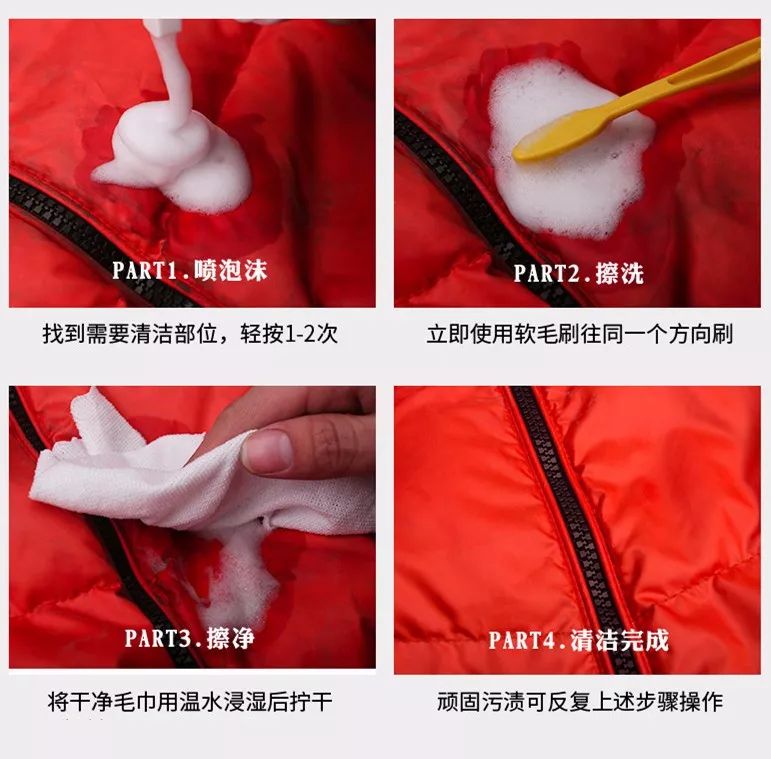 PART1.喷泡沫

找到需要清洁部位，轻按1-2次

PART2.擦洗

立即使用软毛刷往同一个方向刷

PART3.擦净

将干净毛巾用温水浸湿后拧干

PART4.清洁完成

顽固污渍可反复上述步骤操作