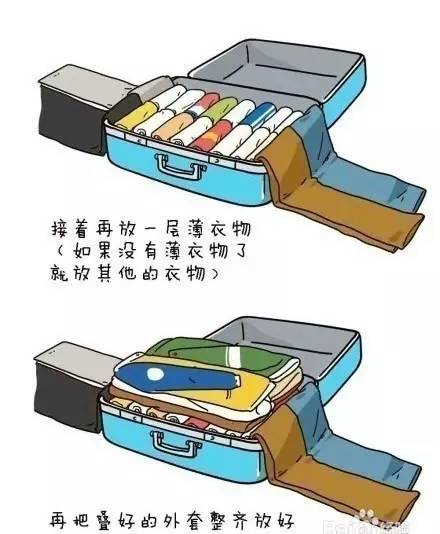 接着再放一层薄衣物
(如果没有薄衣物了
就放其他的衣物)

再把叠好的外套整齐放好

Baidu经验