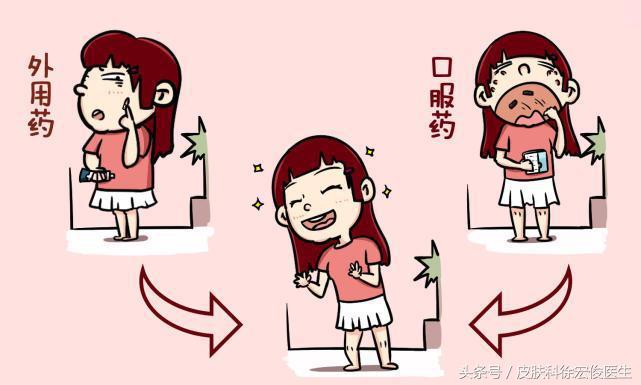 外用药

口服药

头条号 / 皮肤科徐宏俊医生