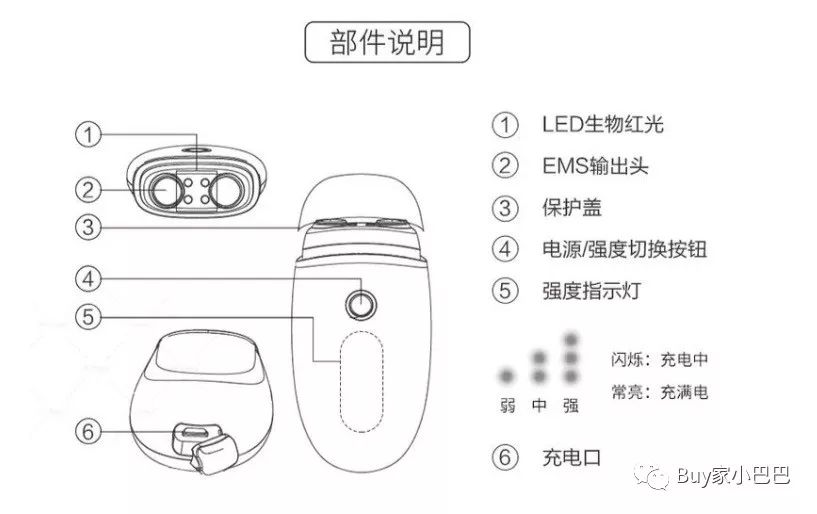 部件说明

①
②
③
④
⑤
⑥

① LED生物红光
② EMS输出头
③ 保护盖
④ 电源/强度切换按钮
⑤ 强度指示灯

弱 中 强

闪烁：充电中
常亮：充满电

⑥ 充电口

Buy家小巴巴