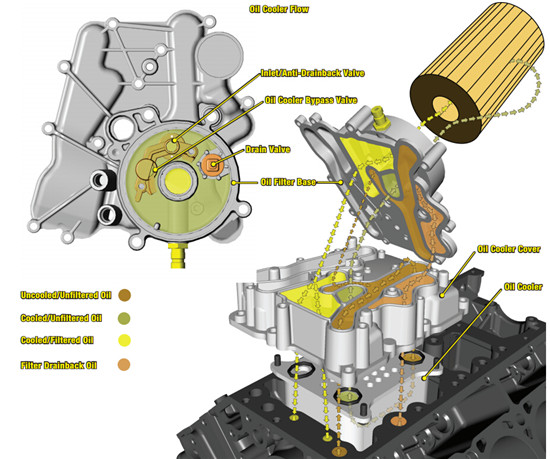 Oil Cooler Flow

Inlet/Anti-Drainback Valve

Oil Cooler Bypass Valve

Drain Valve

Oil Filter Base

Oil Cooler Cover

Oil Cooler

Uncooled/Unfiltered Oil

Cooled/Unfiltered Oil

Cooled/Filtered Oil

Filter Drainback Oil