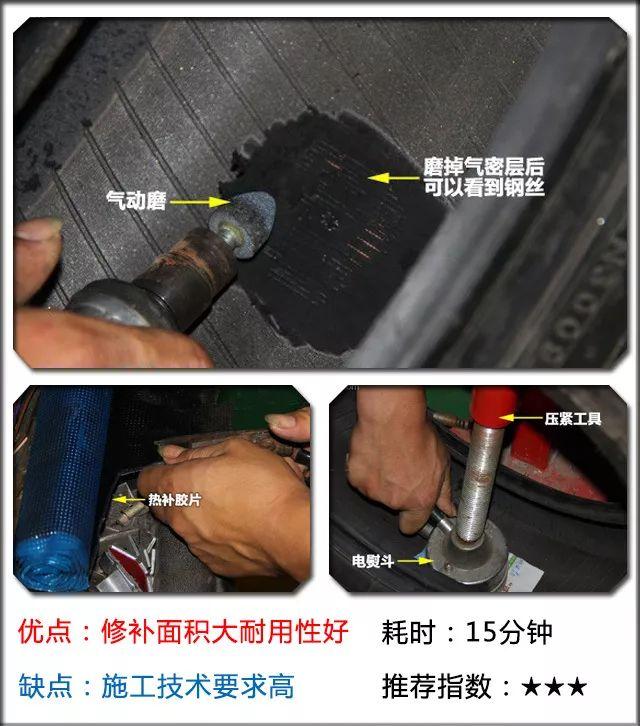 气动磨

磨掉气密层后
可以看到钢丝

热补胶片

压紧工具

电熨斗

优点：修补面积大耐用性好　耗时：15分钟

缺点：施工技术要求高　推荐指数：★★★