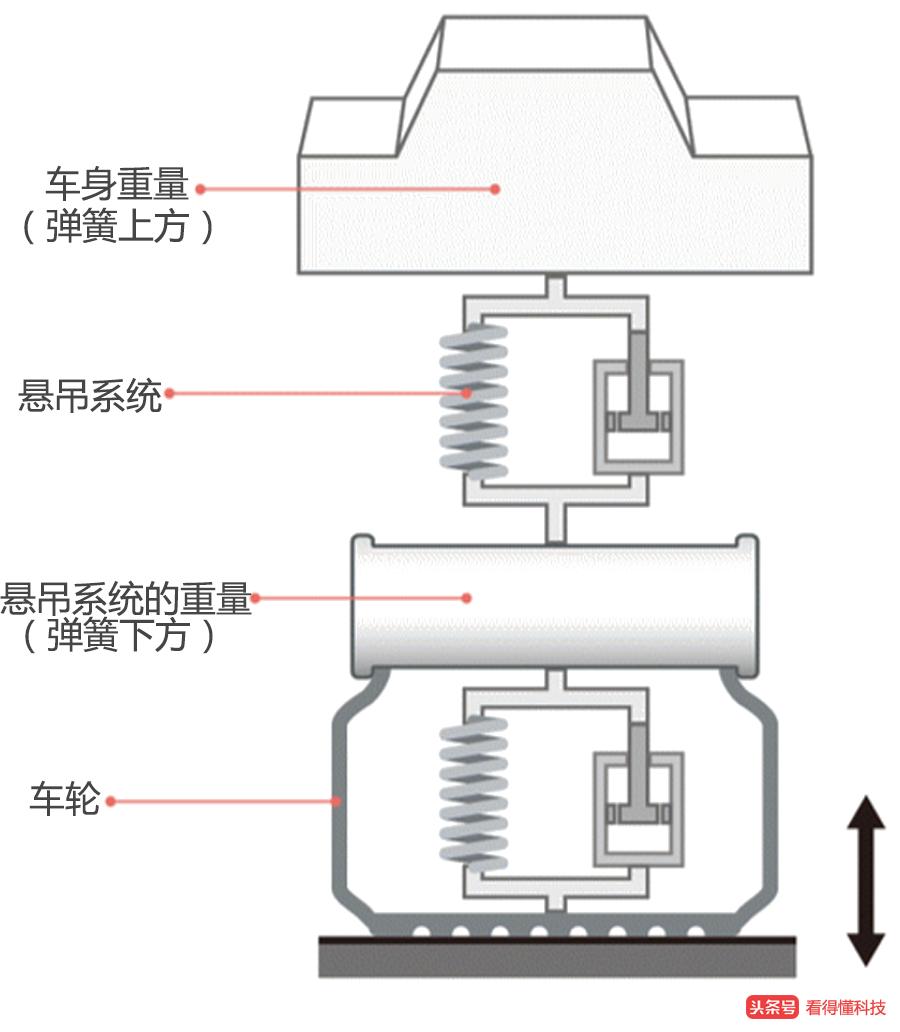 车身重量
（弹簧上方）

悬吊系统

悬吊系统的重量
（弹簧下方）

车轮

头条号 看得懂科技