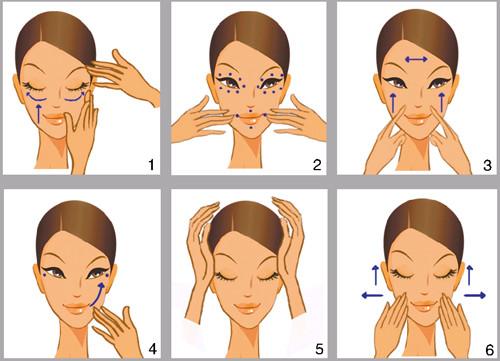 1
2
3
4
5
6