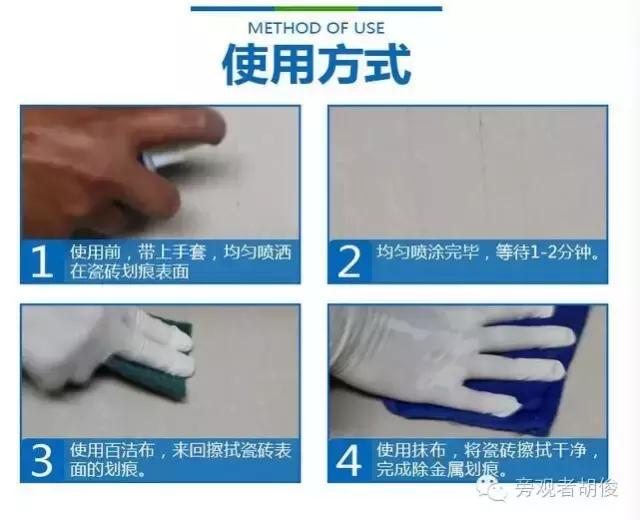 METHOD OF USE
使用方式

1 使用前，带上手套，均匀喷洒在瓷砖划痕表面

2 均匀喷涂完毕，等待1-2分钟。

3 使用百洁布，来回擦拭瓷砖表面的划痕。

4 使用抹布，将瓷砖擦拭干净，完成除金属划痕。

旁观者胡俊