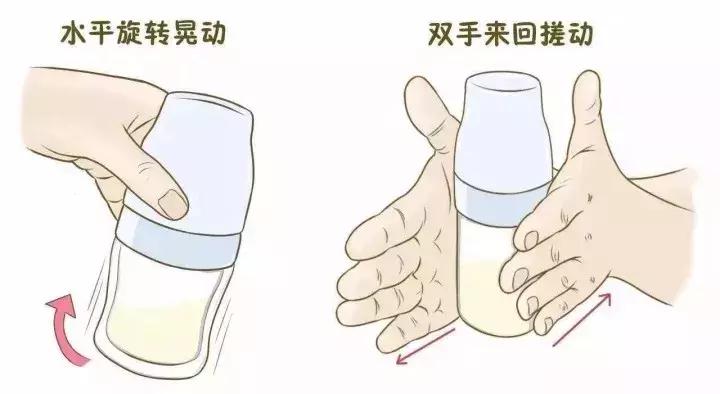 水平旋转晃动

双手来回搓动