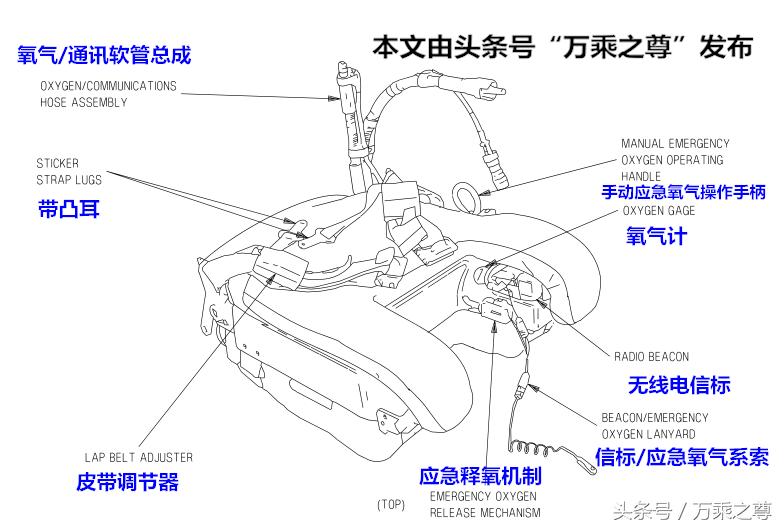 本文由头条号“万乘之尊”发布

氧气/通讯软管总成
OXYGEN/COMMUNICATIONS HOSE ASSEMBLY

STICKER STRAP LUGS
带凸耳

MANUAL EMERGENCY OXYGEN OPERATING HANDLE
手动应急氧气操作手柄

OXYGEN GAGE
氧气计

RADIO BEACON
无线电信标

BEACON/EMERGENCY OXYGEN LANYARD
信标/应急氧气系索

LAP BELT ADJUSTER
皮带调节器

应急释氧机制
EMERGENCY OXYGEN RELEASE MECHANISM

(TOP)

头条号 / 万乘之尊