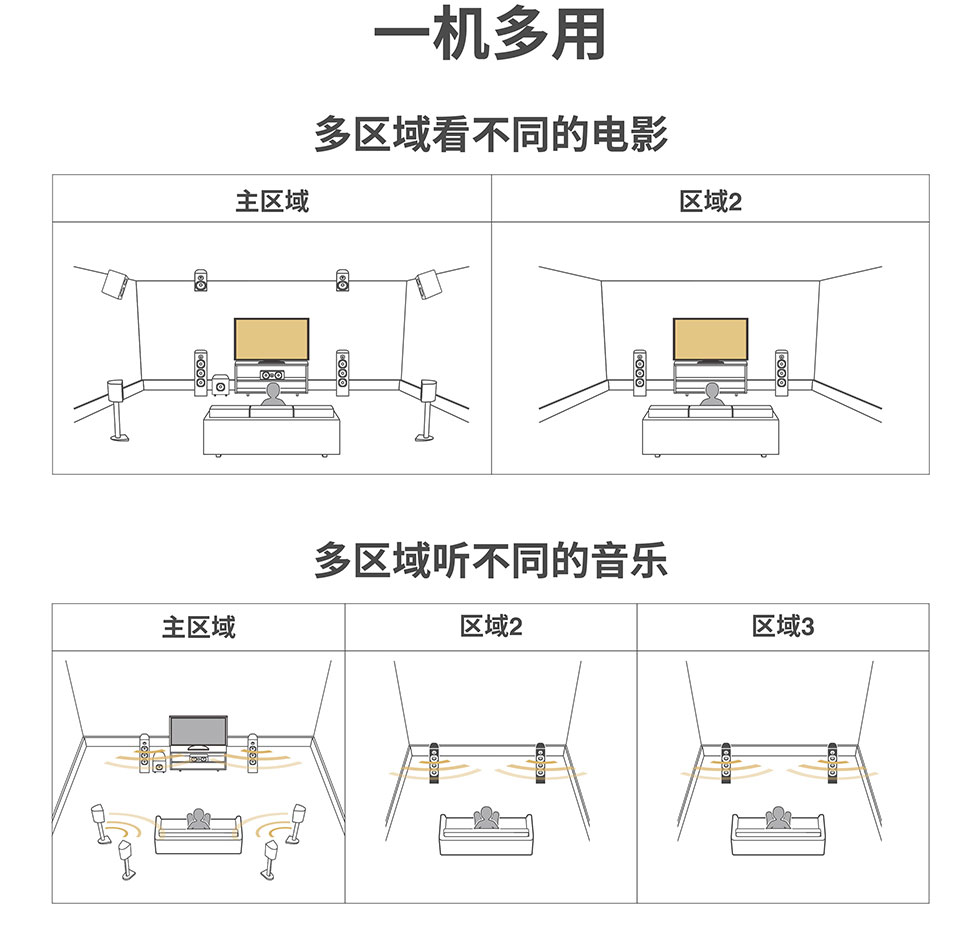 一机多用

多区域看不同的电影

| 主区域 | 区域2 |
|---|---|

多区域听不同的音乐

| 主区域 | 区域2 | 区域3 |
|---|---|---|