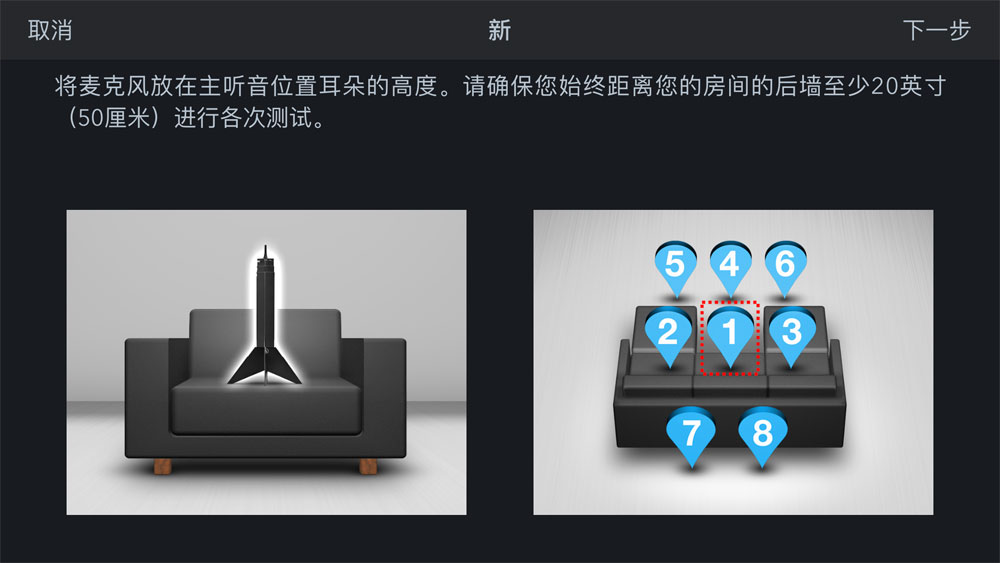 取消

新

下一步

将麦克风放在主听音位置耳朵的高度。请确保您始终距离您的房间的后墙至少20英寸（50厘米）进行各次测试。

5 4 6

2 1 3

7 8