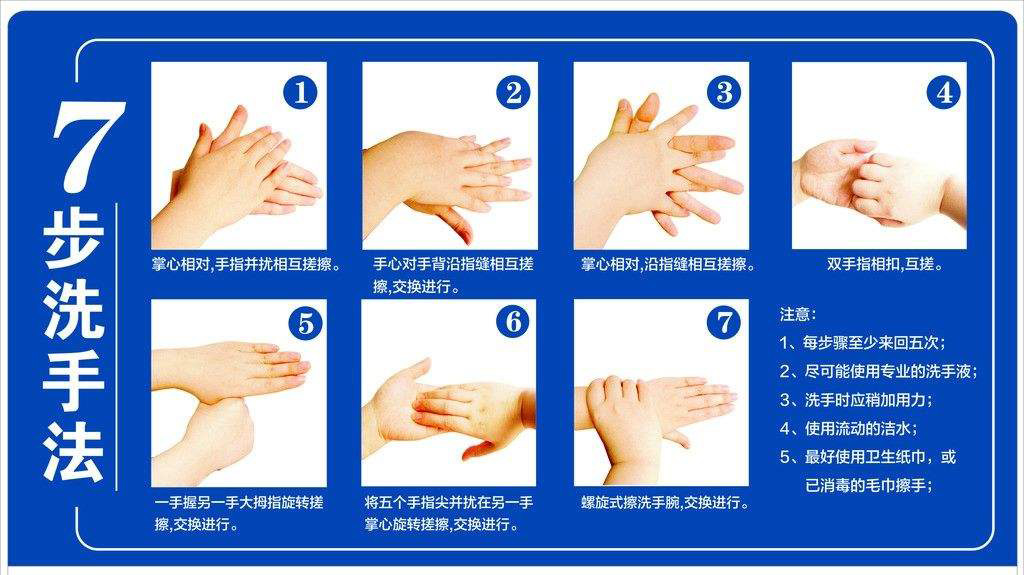 7步洗手法

1
掌心相对,手指并拢相互搓擦。

2
手心对手背沿指缝相互搓擦,交换进行。

3
掌心相对,沿指缝相互搓擦。

4
双手指相扣,互搓。

5
一手握另一手大拇指旋转搓擦,交换进行。

6
将五个手指尖并拢在另一手掌心旋转搓擦,交换进行。

7
螺旋式擦洗手腕,交换进行。

注意:
1、每步骤至少来回五次;
2、尽可能使用专业的洗手液;
3、洗手时应稍加用力;
4、使用流动的洁水;
5、最好使用卫生纸巾,或已消毒的毛巾擦手;