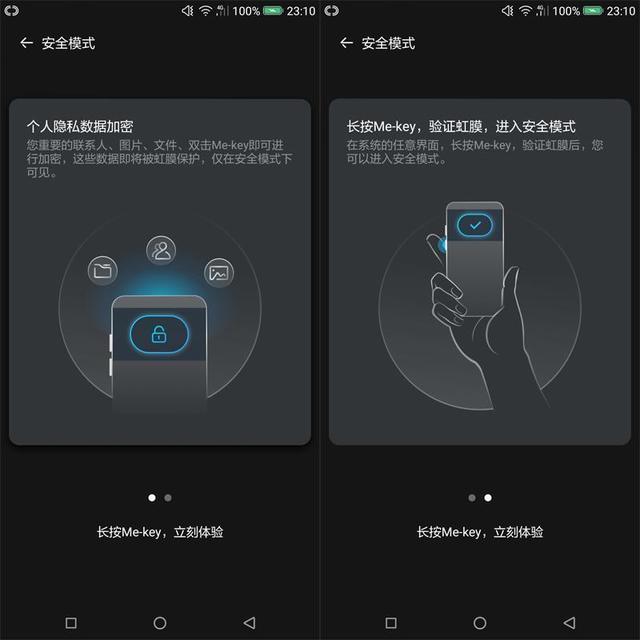 100% 23:10

← 安全模式

个人隐私数据加密
您重要的联系人、图片、文件、双击Me-key即可进行加密，这些数据即将被虹膜保护，仅在安全模式下可见。

长按Me-key，立刻体验

100% 23:10

← 安全模式

长按Me-key，验证虹膜，进入安全模式
在系统的任意界面，长按Me-key，验证虹膜后，您可以进入安全模式。

长按Me-key，立刻体验