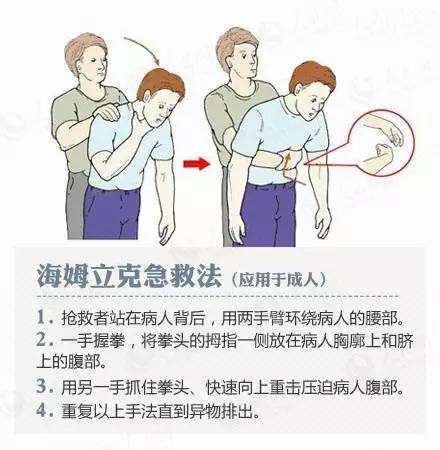 海姆立克急救法（应用于成人）

1. 抢救者站在病人背后，用两手臂环绕病人的腰部。

2. 一手握拳，将拳头的拇指一侧放在病人胸廓上和脐上的腹部。

3. 用另一手抓住拳头、快速向上重击压迫病人腹部。

4. 重复以上手法直到异物排出。