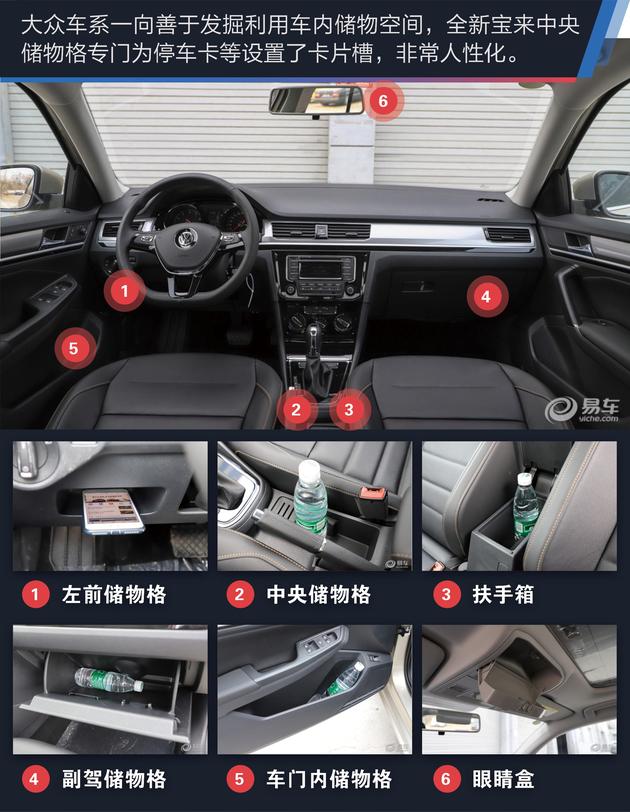 大众车系一向善于发掘利用车内储物空间，全新宝来中央储物格专门为停车卡等设置了卡片槽，非常人性化。

6

1

4

5

2 3

易车 yiche.com

1 左前储物格

2 中央储物格

3 扶手箱

4 副驾储物格

5 车门内储物格

6 眼睛盒