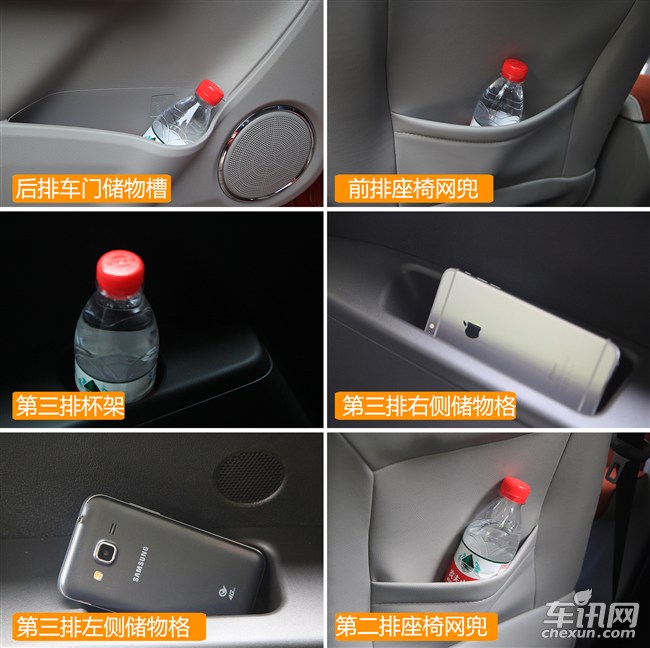 后排车门储物槽

前排座椅网兜

第三排杯架

第三排右侧储物格

SAMSUNG

4G

第三排左侧储物格

第二排座椅网兜

车讯网
chexun.com