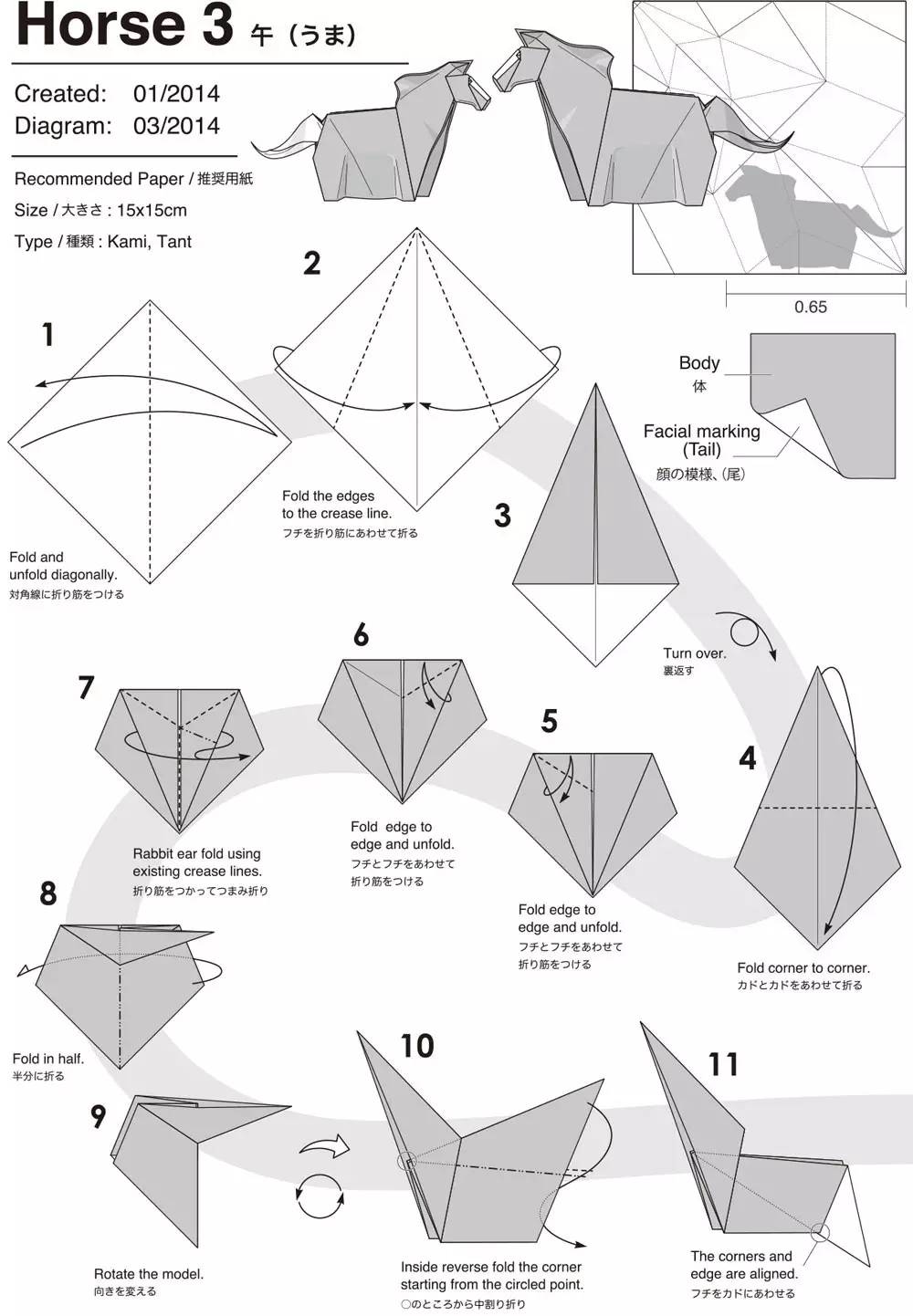 Horse 3 午（うま）

Created: 01/2014
Diagram: 03/2014

Recommended Paper / 推奨用紙
Size / 大きさ : 15x15cm
Type / 種類 : Kami, Tant

0.65

Body
体

Facial marking
(Tail)
顔の模様、(尾)

1
Fold and unfold diagonally.
対角線に折り筋をつける

2
Fold the edges to the crease line.
フチを折り筋にあわせて折る

3
Turn over.
裏返す

4
Fold corner to corner.
カドとカドをあわせて折る

5
Fold edge to edge and unfold.
フチとフチをあわせて折り筋をつける

6
Fold edge to edge and unfold.
フチとフチをあわせて折り筋をつける

7
Rabbit ear fold using existing crease lines.
折り筋をつかってつまみ折り

8
Fold in half.
半分に折る

9
Rotate the model.
向きを変える

10
Inside reverse fold the corner starting from the circled point.
○のところから中割り折り

11
The corners and edge are aligned.
フチをカドにあわせる