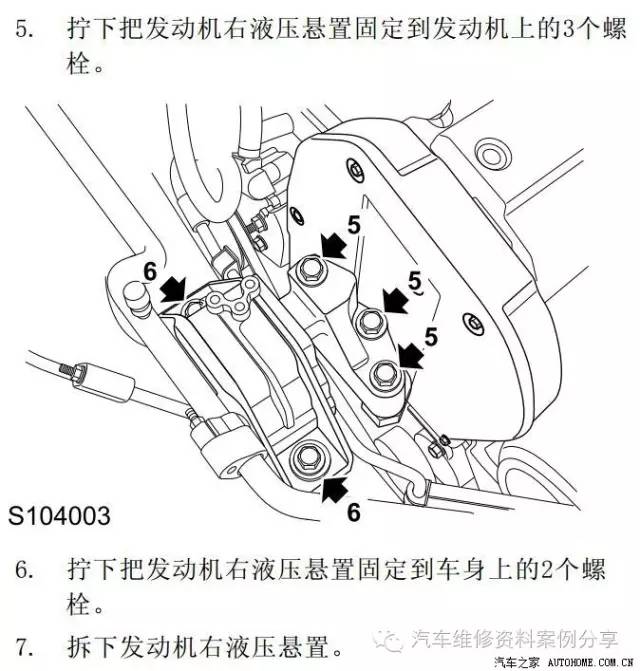 5. 拧下把发动机右液压悬置固定到发动机上的3个螺栓。

5
5
5
6
6
S104003

6. 拧下把发动机右液压悬置固定到车身上的2个螺栓。

7. 拆下发动机右液压悬置。

汽车维修资料案例分享
汽车之家 AUTOHOME.COM.CN