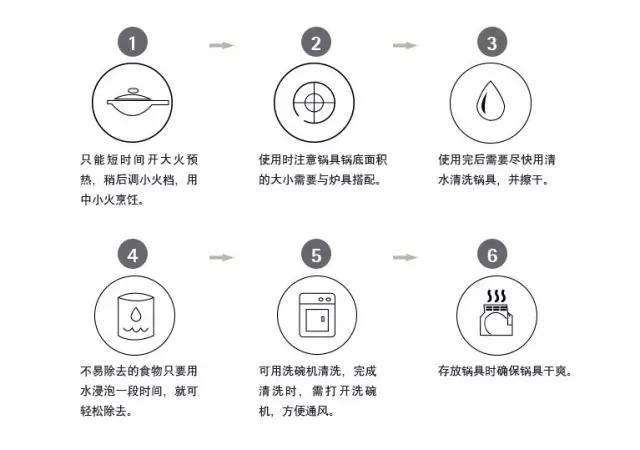 1

只能短时间开大火预热，稍后调小火档，用中小火烹饪。

2

使用时注意锅具锅底面积的大小需要与炉具搭配。

3

使用完后需要尽快用清水清洗锅具，并擦干。

4

不易除去的食物只要用水浸泡一段时间，就可轻松除去。

5

可用洗碗机清洗，完成清洗时，需打开洗碗机，方便通风。

6

存放锅具时确保锅具干爽。