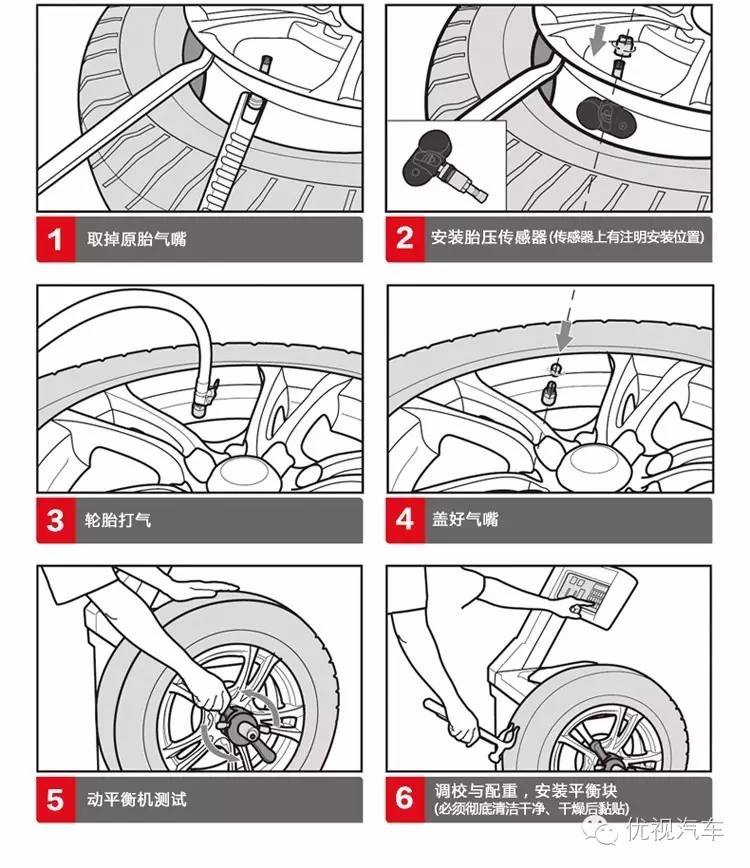 1 取掉原胎气嘴

2 安装胎压传感器(传感器上有注明安装位置)

3 轮胎打气

4 盖好气嘴

5 动平衡机测试

6 调校与配重，安装平衡块 (必须彻底清洁干净、干燥后黏贴)

优视汽车