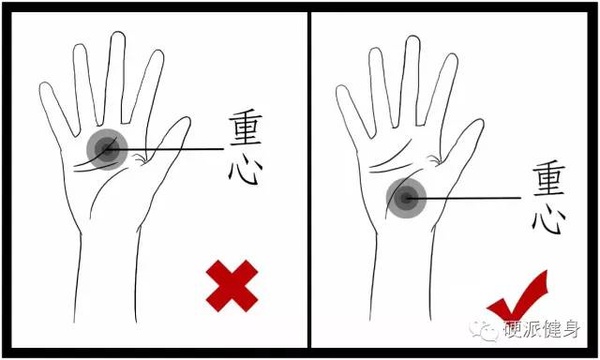 重心

重心

硬派健身