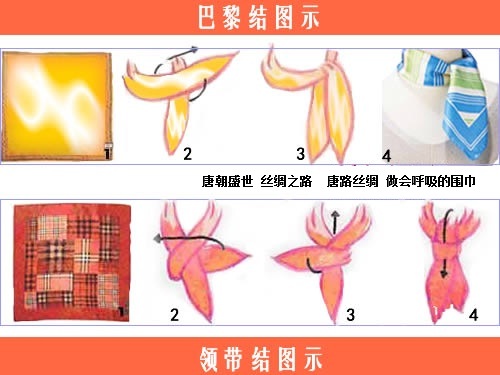 巴黎结图示

1 2 3 4

唐朝盛世 丝绸之路 唐路丝绸 做会呼吸的围巾

1 2 3 4

领带结图示