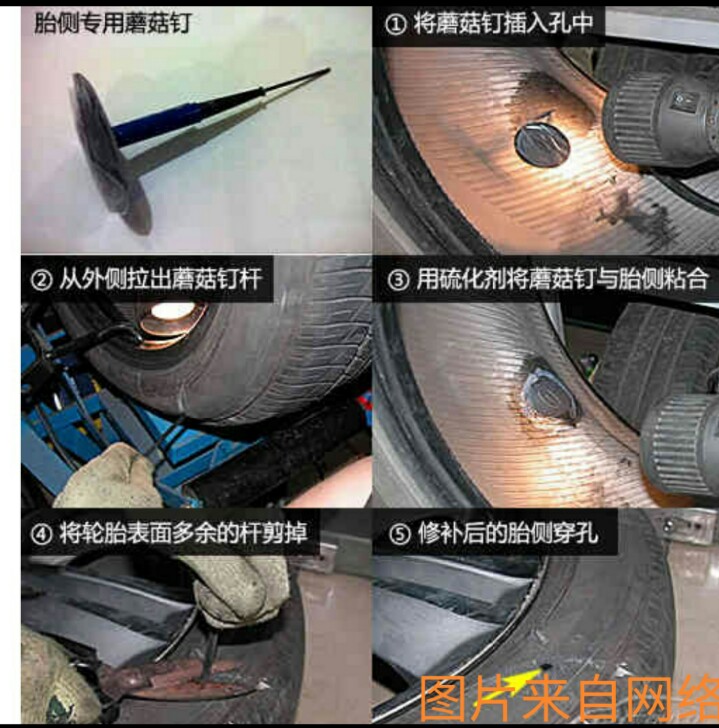 胎侧专用蘑菇钉

① 将蘑菇钉插入孔中

② 从外侧拉出蘑菇钉杆

③ 用硫化剂将蘑菇钉与胎侧粘合

④ 将轮胎表面多余的杆剪掉

⑤ 修补后的胎侧穿孔

图片来自网络