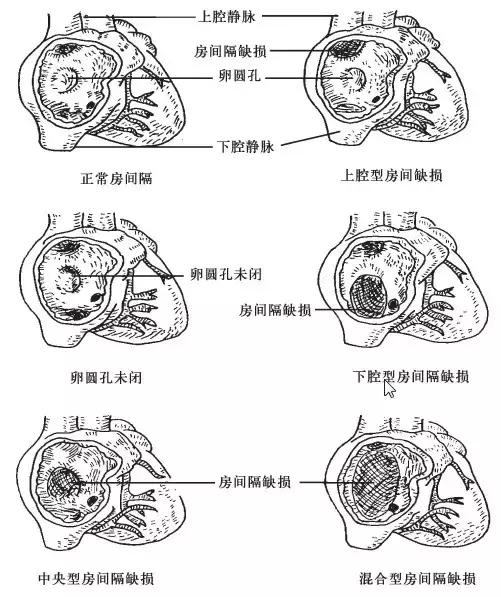 上腔静脉
房间隔缺损
卵圆孔
下腔静脉

正常房间隔

上腔型房间缺损

卵圆孔未闭
房间隔缺损

卵圆孔未闭

下腔型房间隔缺损

房间隔缺损

中央型房间隔缺损

混合型房间隔缺损