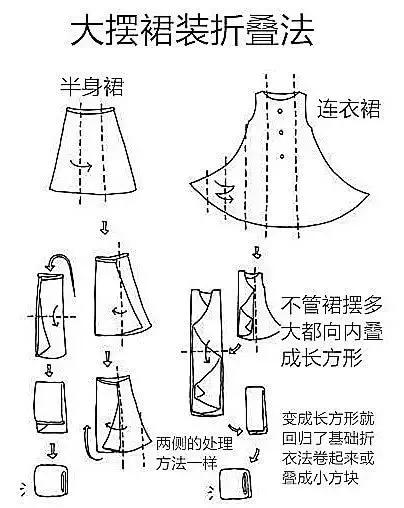 大摆裙装折叠法

半身裙

连衣裙

不管裙摆多大都向内叠成长方形

两侧的处理方法一样

变成长方形就回归了基础折衣法卷起来或叠成小方块