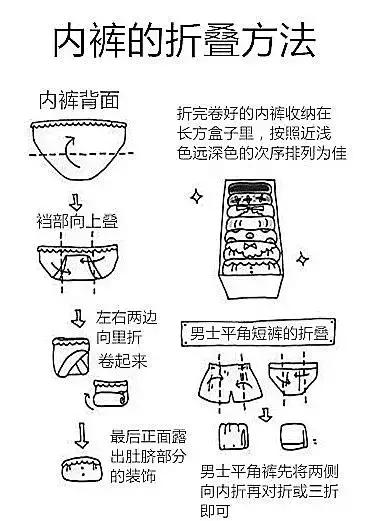 内裤的折叠方法

内裤背面

裆部向上叠

左右两边向里折

卷起来

最后正面露出肚脐部分的装饰

折完卷好的内裤收纳在长方盒子里，按照近浅色远深色的次序排列为佳

男士平角短裤的折叠

男士平角裤先将两侧向内折再对折或三折即可