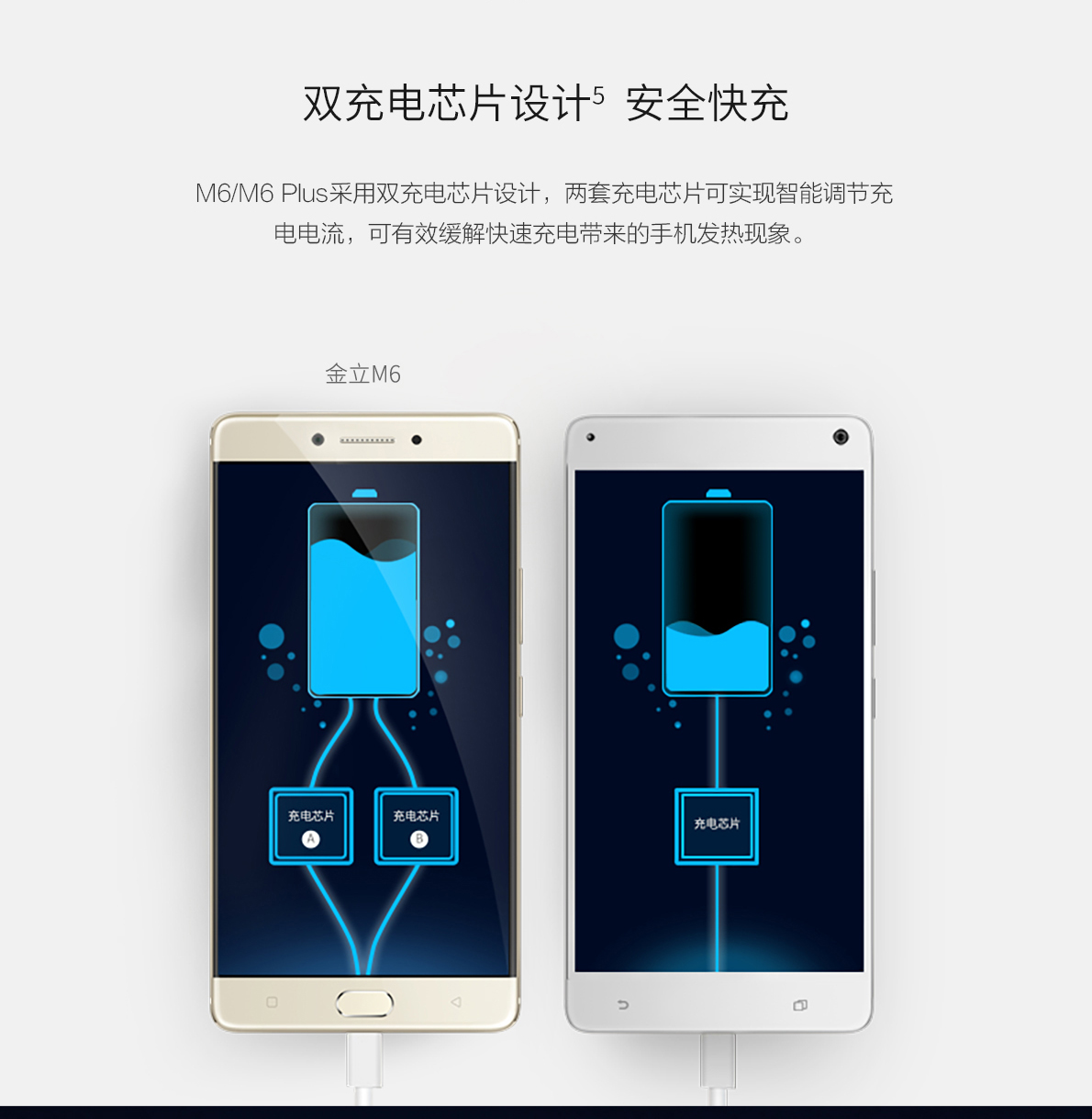 双充电芯片设计$^5$ 安全快充

M6/M6 Plus采用双充电芯片设计，两套充电芯片可实现智能调节充电电流，可有效缓解快速充电带来的手机发热现象。

金立M6

充电芯片
A

充电芯片
B

充电芯片