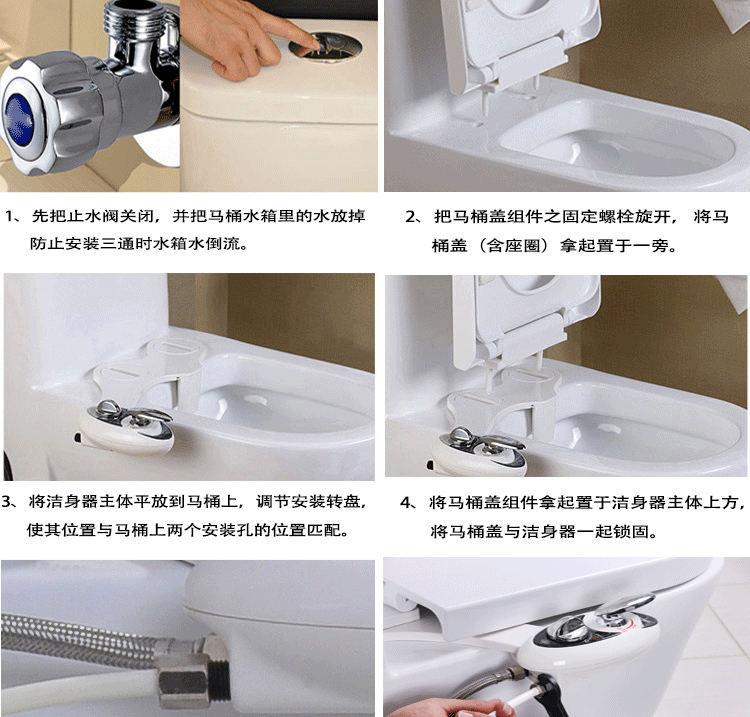 1、先把止水阀关闭，并把马桶水箱里的水放掉防止安装三通时水箱水倒流。

2、把马桶盖组件之固定螺栓旋开，将马桶盖（含座圈）拿起置于一旁。

3、将洁身器主体平放到马桶上，调节安装转盘，使其位置与马桶上两个安装孔的位置匹配。

4、将马桶盖组件拿起置于洁身器主体上方，将马桶盖与洁身器一起锁固。