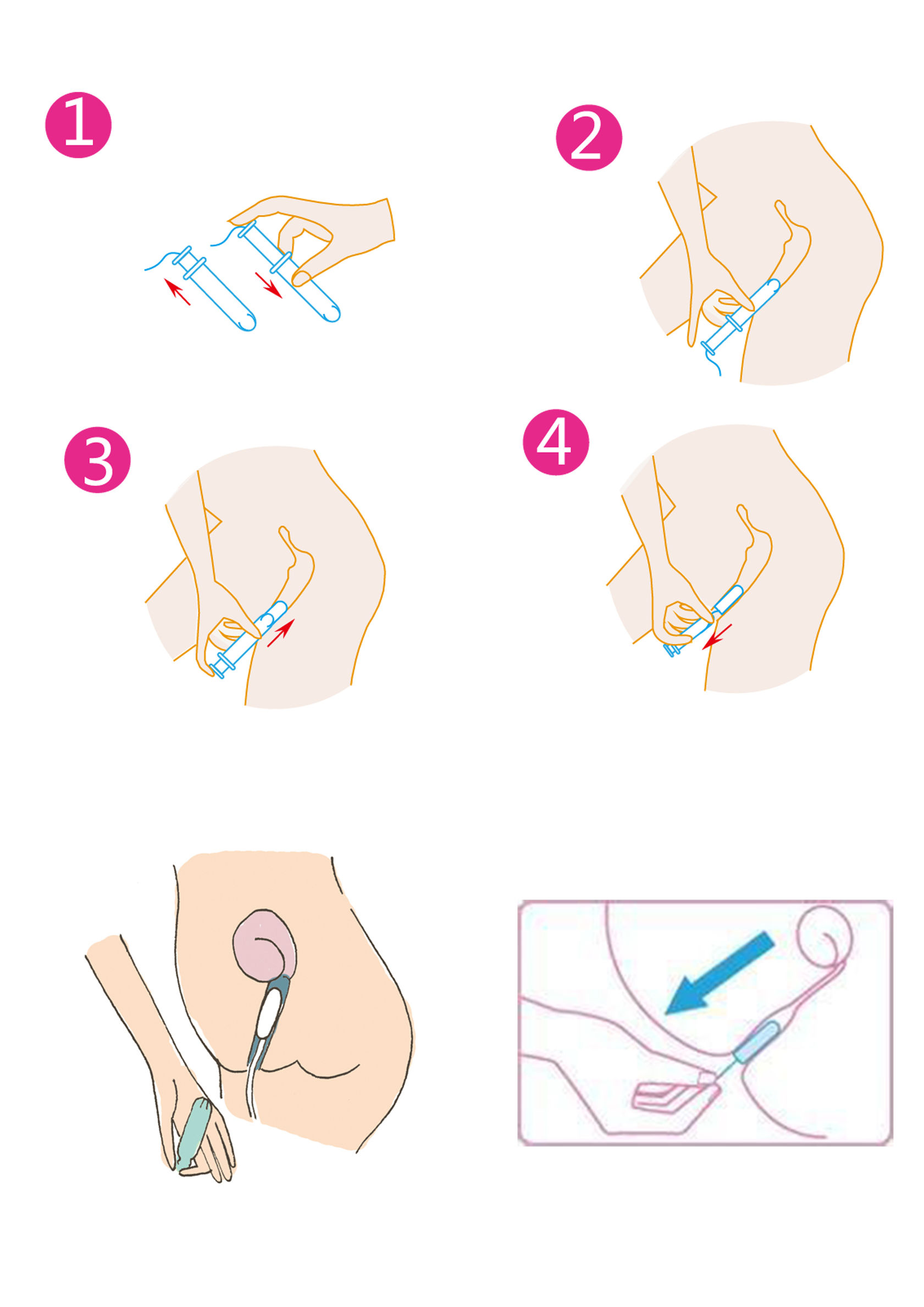 1

2

3

4