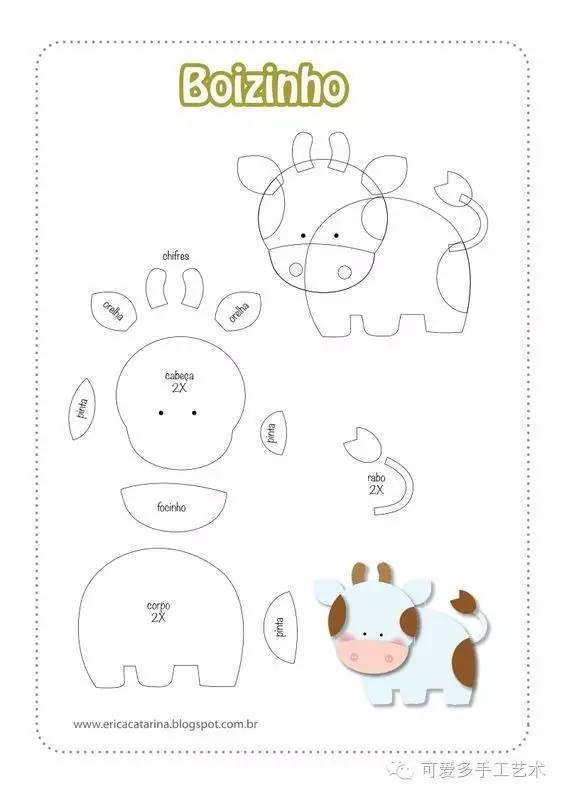 Boizinho

chifres

orelha

orelha

cabeça
2X

pinta

pinta

rabo
2X

focinho

corpo
2X

pinta

www.ericacatarina.blogspot.com.br

可爱多手工艺术